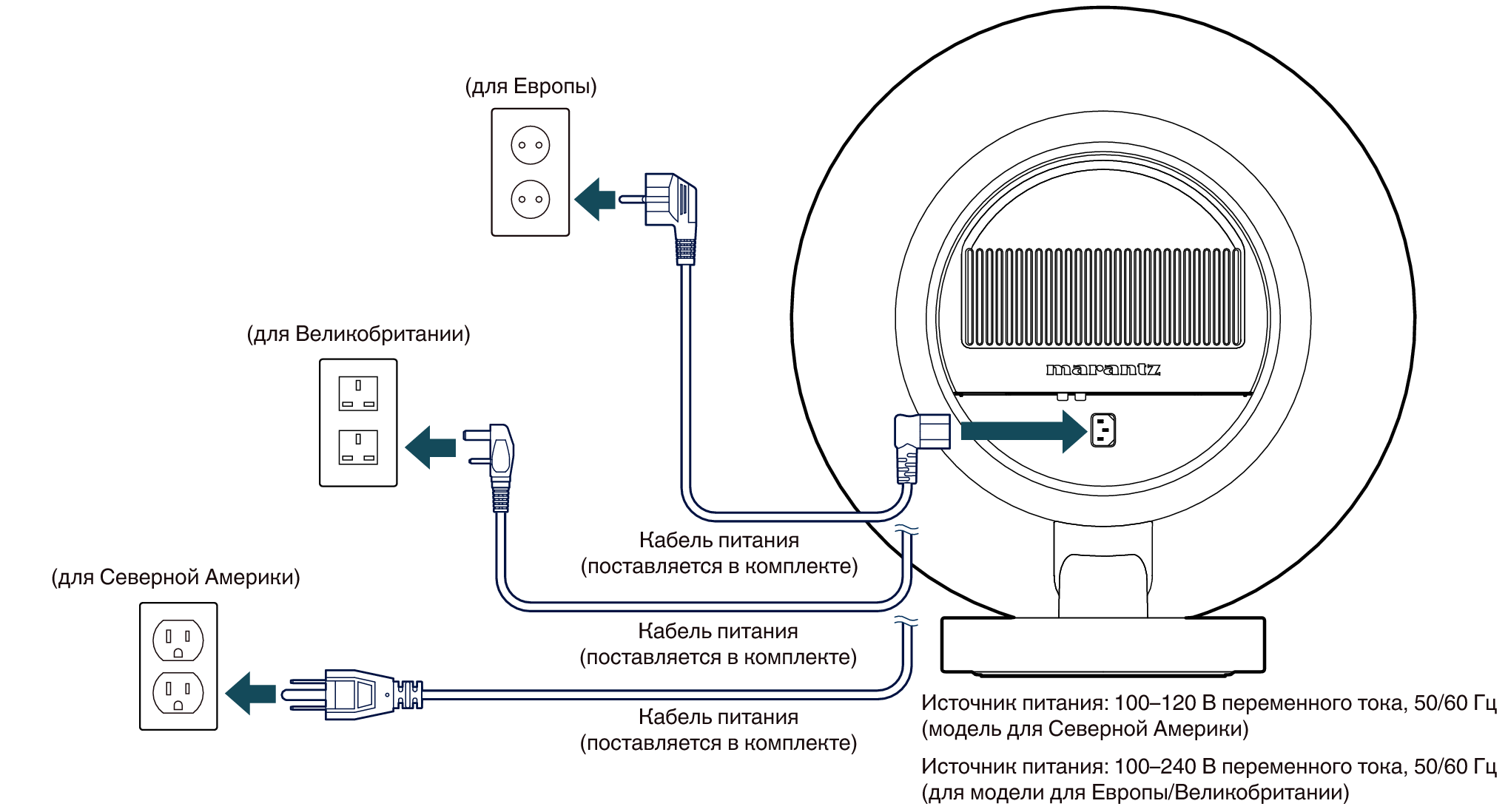 (для Европы)

(для Великобритании)

marantz

Кабель питания
(поставляется в комплекте)

(для Северной Америки)

Кабель питания
(поставляется в комплекте)

Кабель питания
(поставляется в комплекте)

Источник питания: 100–120 В переменного тока, 50/60 Гц
(модель для Северной Америки)

Источник питания: 100–240 В переменного тока, 50/60 Гц
(для модели для Европы/Великобритании)